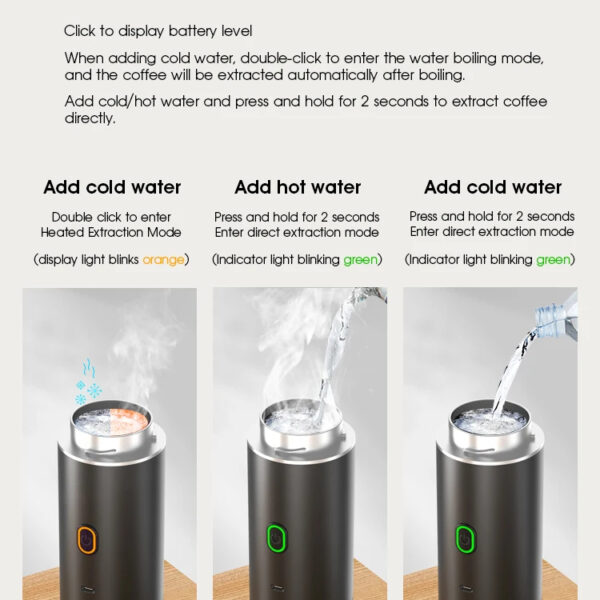 Click to display battery level

When adding cold water, double-click to enter the water boiling mode, and the coffee will be extracted automatically after boiling.

Add cold/hot water and press and hold for 2 seconds to extract coffee directly.

Add cold water

Double click to enter Heated Extraction Mode

(display light blinks orange)

Add hot water

Press and hold for 2 seconds Enter direct extraction mode

(Indicator light blinking green)

Add cold water

Press and hold for 2 seconds Enter direct extraction mode

(Indicator light blinking green)