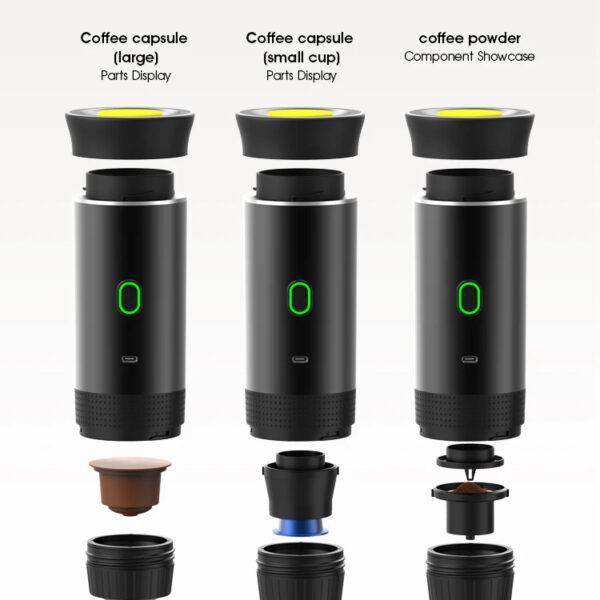 Coffee capsule (large)
Parts Display

Coffee capsule (small cup)
Parts Display

coffee powder
Component Showcase